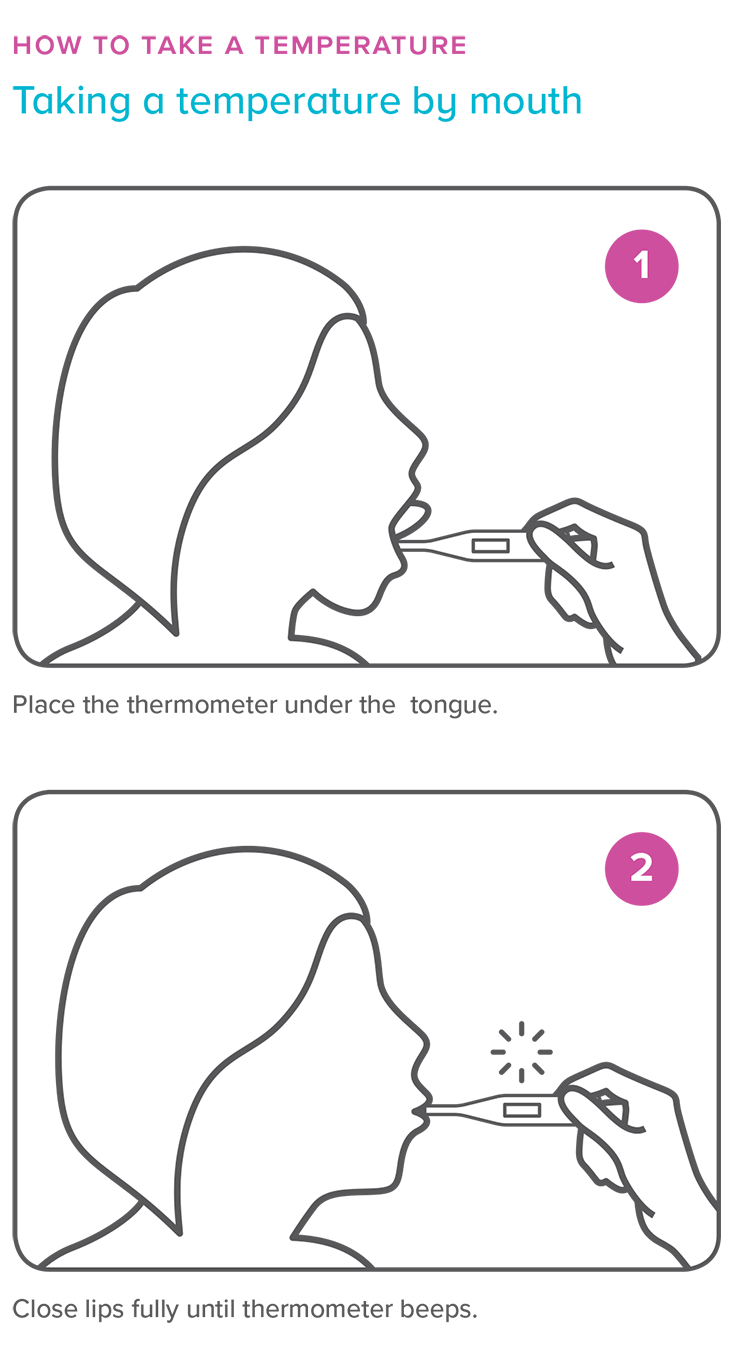 HOW TO TAKE A TEMPERATURE

Taking a temperature by mouth

1

Place the thermometer under the tongue.

2

Close lips fully until thermometer beeps.